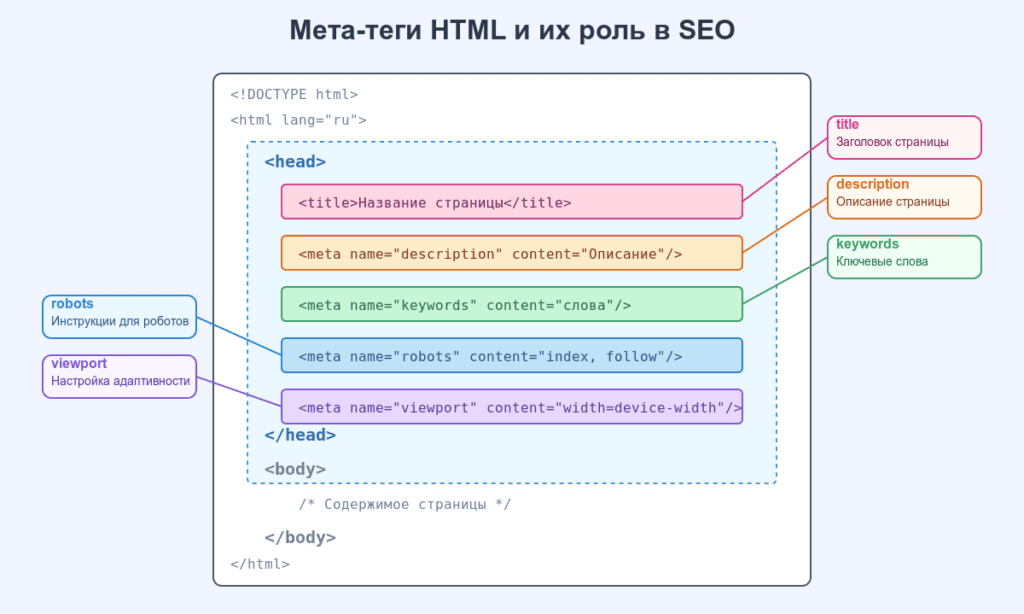 Мета-теги HTML и их роль в SEO

<!DOCTYPE html>
<html lang="ru">
<head>
<title>Название страницы</title>
<meta name="description" content="Описание"/>
<meta name="keywords" content="слова"/>
<meta name="robots" content="index, follow"/>
<meta name="viewport" content="width=device-width"/>
</head>
<body>
/* Содержимое страницы */
</body>
</html>

title
Заголовок страницы

description
Описание страницы

keywords
Ключевые слова

robots
Инструкции для роботов

viewport
Настройка адаптивности